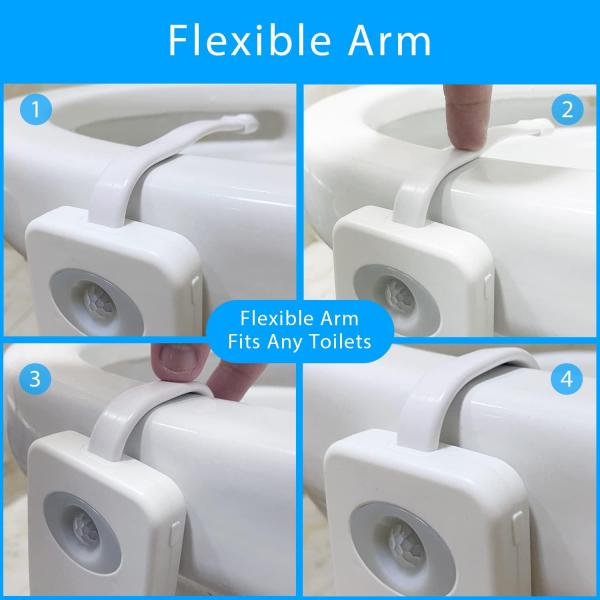 Flexible Arm

1

2

Flexible Arm
Fits Any Toilets

3

4