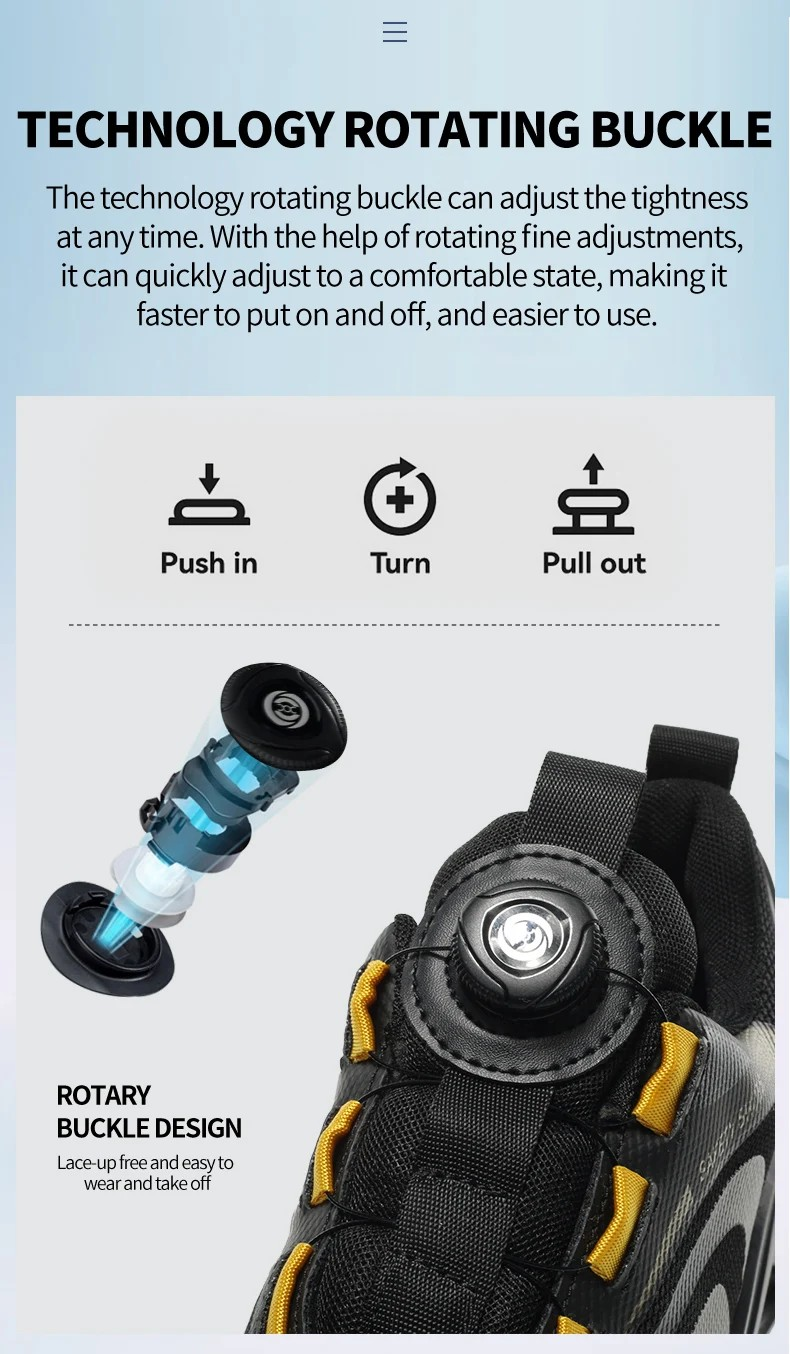 TECHNOLOGY ROTATING BUCKLE

The technology rotating buckle can adjust the tightness at any time. With the help of rotating fine adjustments, it can quickly adjust to a comfortable state, making it faster to put on and off, and easier to use.

Push in

Turn

Pull out

ROTARY BUCKLE DESIGN

Lace-up free and easy to wear and take off