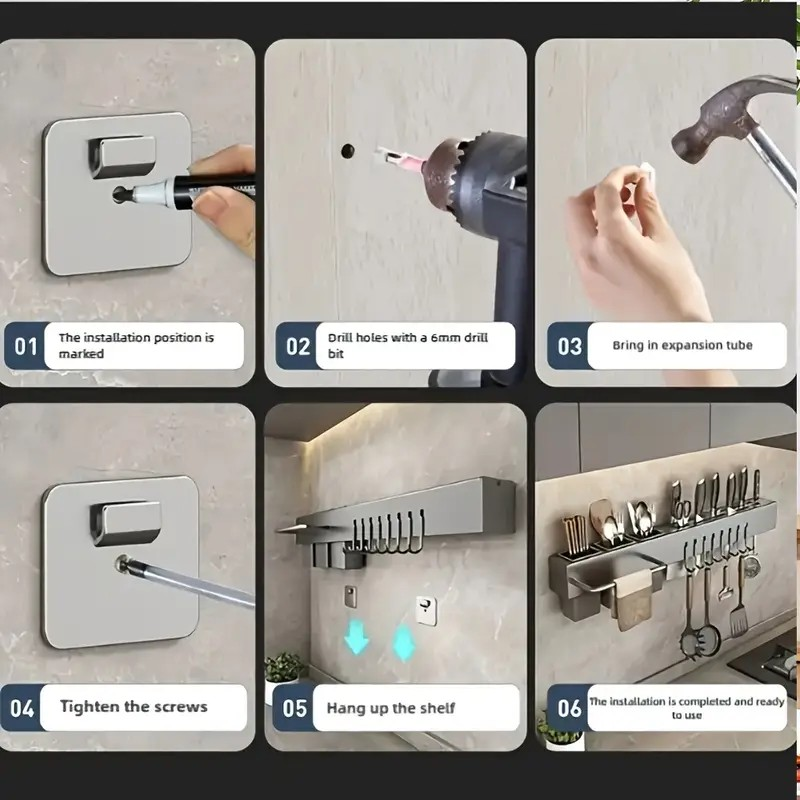 01 The installation position is marked

02 Drill holes with a 6mm drill bit

03 Bring in expansion tube

04 Tighten the screws

05 Hang up the shelf

06 The installation is completed and ready to use